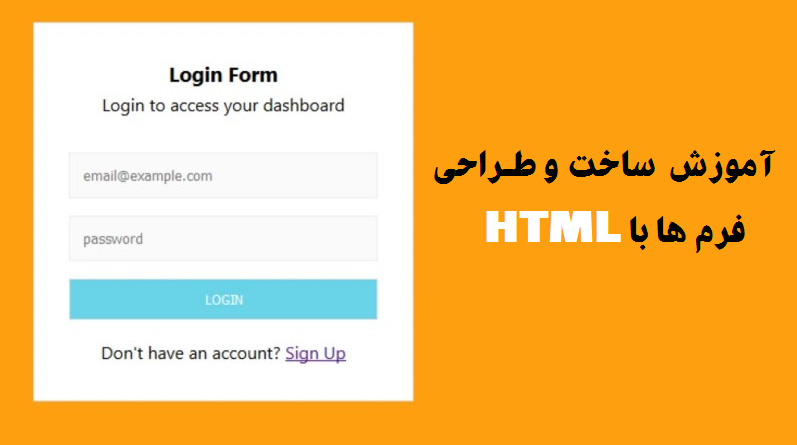 Login Form
Login to access your dashboard

email@example.com

password

LOGIN

Don't have an account? Sign Up

آموزش ساخت و طراحی
فرم ها با HTML